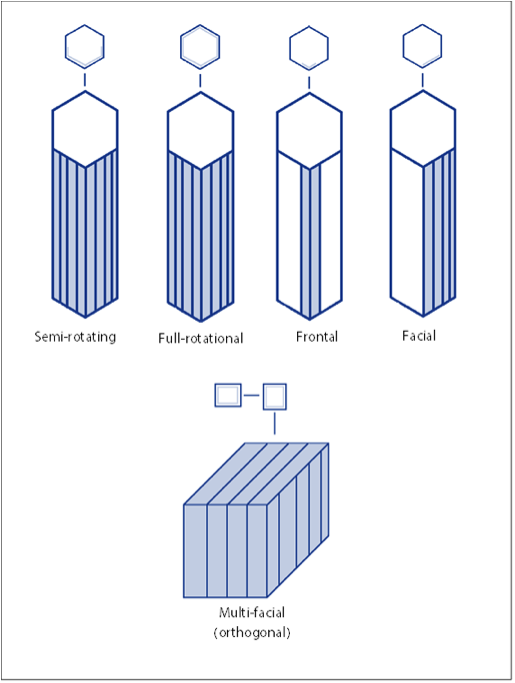 Semi-rotating

Full-rotational

Frontal

Facial

Multi-facial
(orthogonal)